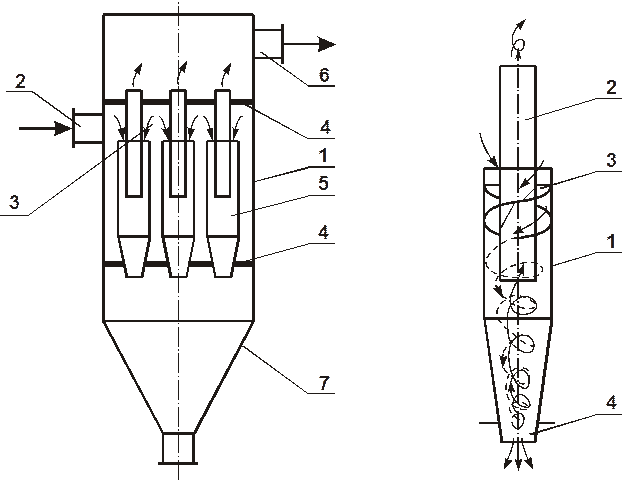 2
6
4
1
3
5
4
7
2
3
1
4