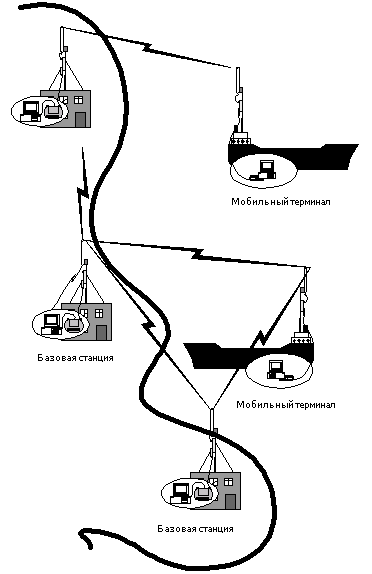 Мобильный терминал

Базовая станция

Мобильный терминал

Базовая станция