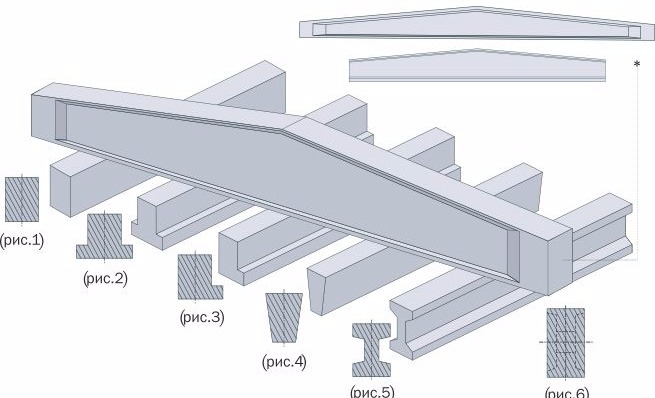 *

(рис.1)

(рис.2)

(рис.3)

(рис.4)

(рис.5)

(рис.6)