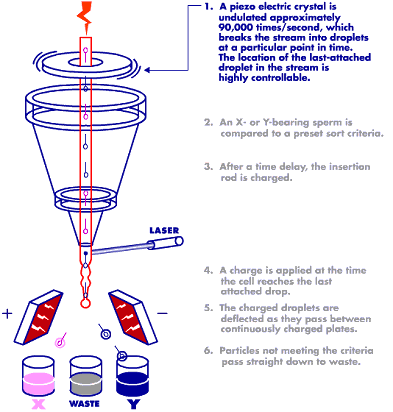 1. A piezo electric crystal is undulated approximately 90,000 times/second, which breaks the stream into droplets at a particular point in time. The location of the last-attached droplet in the stream is highly controllable.

2. An X- or Y-bearing sperm is compared to a preset sort criteria.

3. After a time delay, the insertion rod is charged.

LASER

4. A charge is applied at the time the cell reaches the last attached drop.

5. The charged droplets are deflected as they pass between continuously charged plates.

6. Particles not meeting the criteria pass straight down to waste.

+

−

X

WASTE

Y