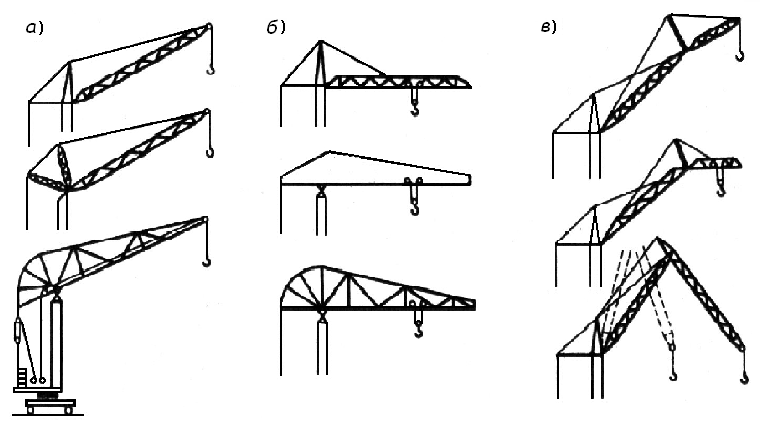 а)

б)

в)