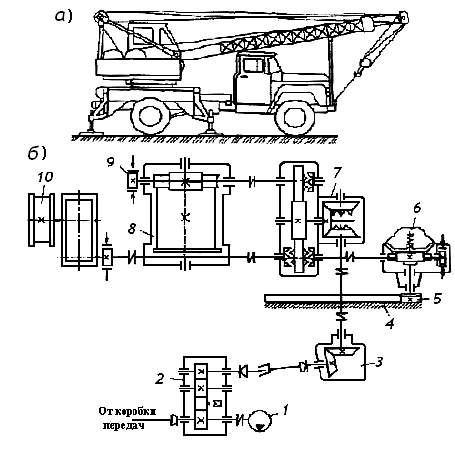 а)

б)

9

10

8

7

6

5

4

3

2

1

От коробки передач