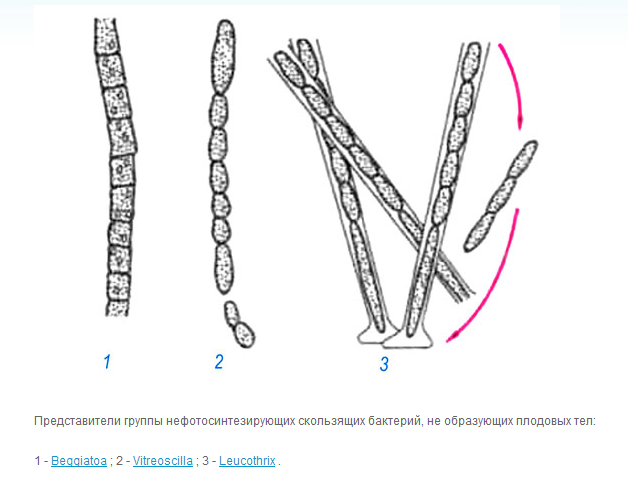 1

2

3

Представители группы нефотосинтезирующих скользящих бактерий, не образующих плодовых тел:

1 - Beggiatoa ; 2 - Vitreoscilla ; 3 - Leucothrix .