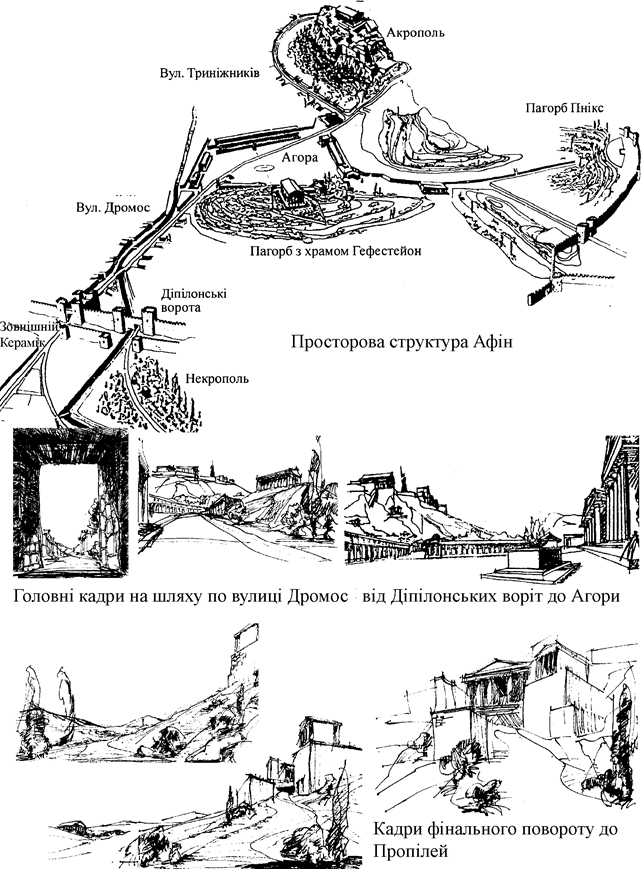 Акрополь

Вул. Триніжників

Пагорб Пнікс

Агора

Вул. Дромос

Пагорб з храмом Гефестейон

Діпілонські ворота

Зовнішній Керамік

Просторова структура Афін

Некрополь

Головні кадри на шляху по вулиці Дромос від Діпілонських воріт до Агори

Кадри фінального повороту до Пропілей