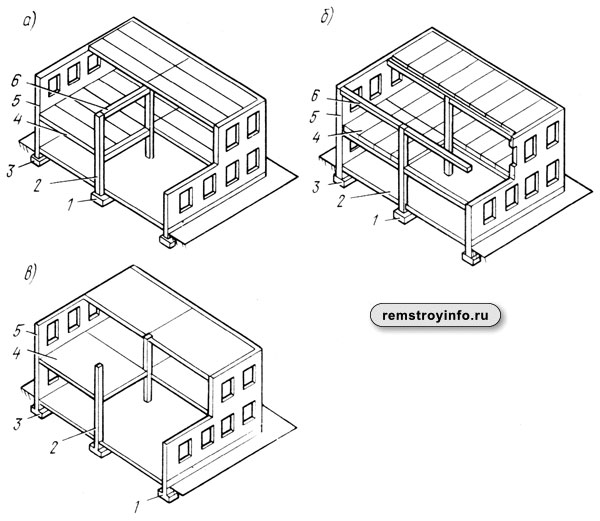 а)

6
5
4
3
2
1

б)

6
5
4
3
2
1

в)

5
4
3
2
1

remstroyinfo.ru