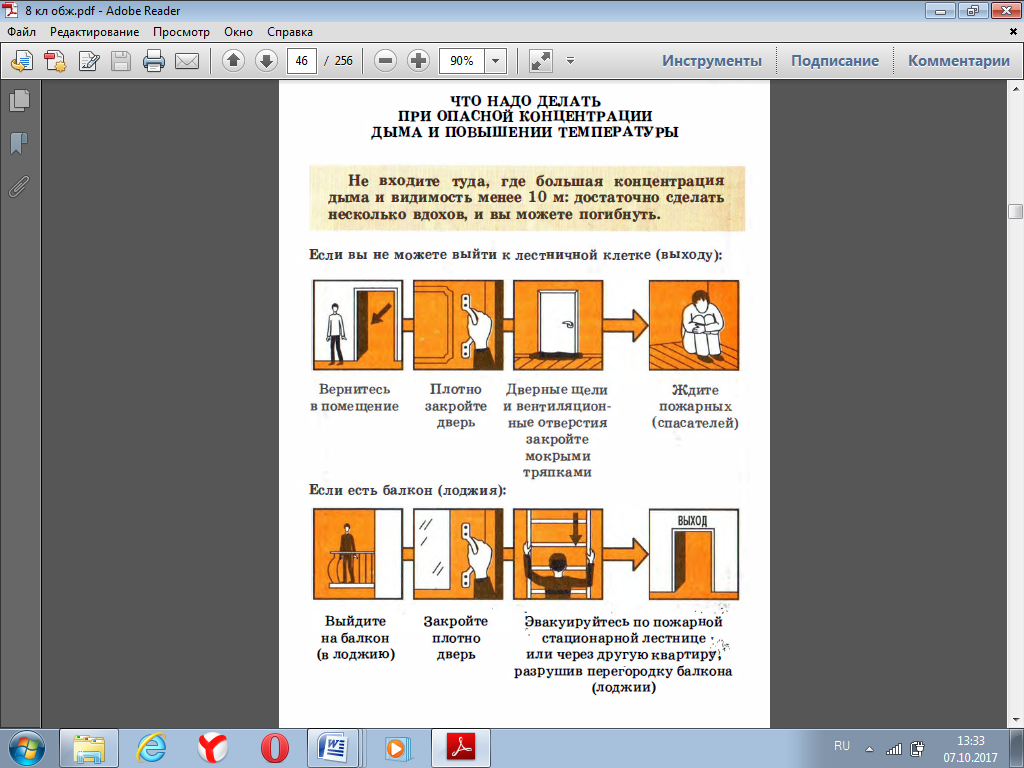 8 кл обж.pdf - Adobe Reader

Файл Редактирование Просмотр Окно Справка

46 / 256 90%

Инструменты Подписание Комментарии

ЧТО НАДО ДЕЛАТЬ
ПРИ ОПАСНОЙ КОНЦЕНТРАЦИИ
ДЫМА И ПОВЫШЕНИИ ТЕМПЕРАТУРЫ

Не входите туда, где большая концентрация дыма и видимость менее 10 м: достаточно сделать несколько вдохов, и вы можете погибнуть.

Если вы не можете выйти к лестничной клетке (выходу):

Вернитесь в помещение

Плотно закройте дверь

Дверные щели и вентиляционные отверстия закройте мокрыми тряпками

Ждите пожарных (спасателей)

Если есть балкон (лоджия):

ВЫХОД

Выйдите на балкон (в лоджию)

Закройте плотно дверь

Эвакуируйтесь по пожарной стационарной лестнице или через другую квартиру, разрушив перегородку балкона (лоджии)

RU

13:33
07.10.2017