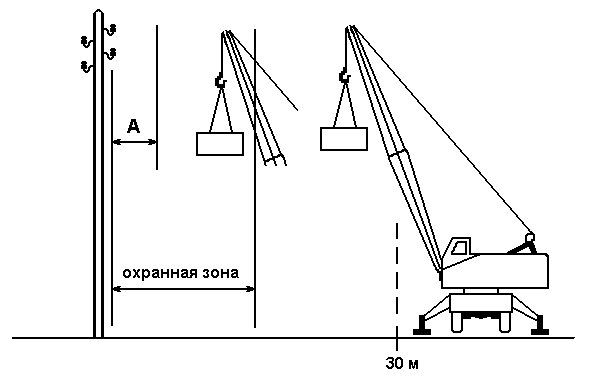 A

охранная зона

30 м