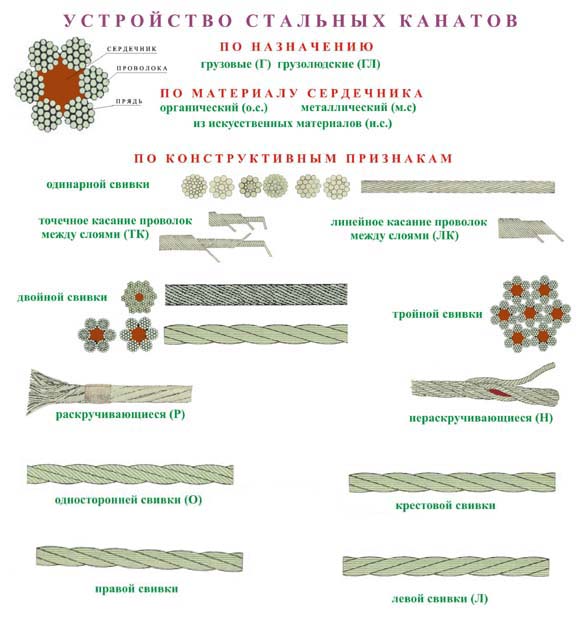 УСТРОЙСТВО СТАЛЬНЫХ КАНАТОВ

СЕРДЕЧНИК
ПРОВОЛОКА
ПРЯДЬ

ПО НАЗНАЧЕНИЮ
грузовые (Г) грузолюдские (ГЛ)

ПО МАТЕРИАЛУ СЕРДЕЧНИКА
органический (о.с.) металлический (м.с)
из искусственных материалов (и.с.)

ПО КОНСТРУКТИВНЫМ ПРИЗНАКАМ
одинарной свивки

точечное касание проволок между слоями (ТК)

линейное касание проволок между слоями (ЛК)

двойной свивки

тройной свивки

раскручивающиеся (Р)

нераскручивающиеся (Н)

односторонней свивки (О)

крестовой свивки

правой свивки

левой свивки (Л)