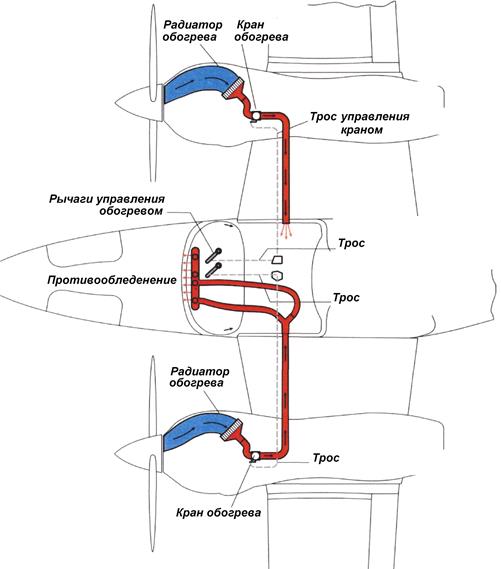 Радиатор обогрева

Кран обогрева

Трос управления краном

Рычаги управления обогревом

Трос

Противообледенение

Трос

Радиатор обогрева

Трос

Кран обогрева