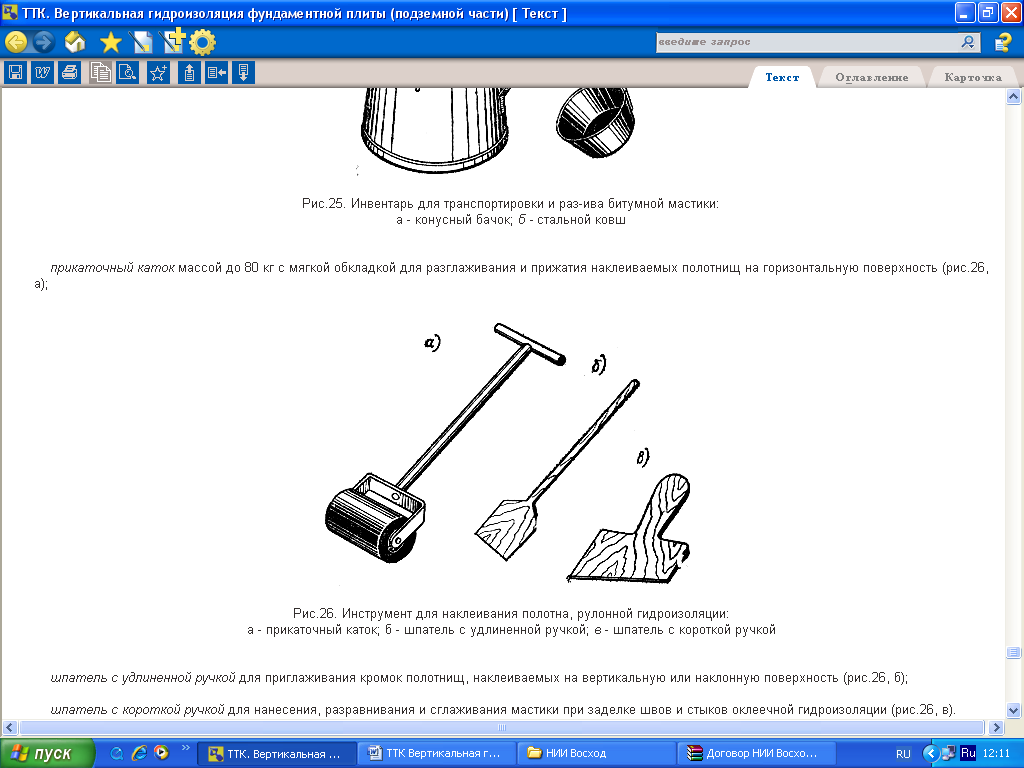 ТТК. Вертикальная гидроизоляция фундаментной плиты (подземной части) [ Текст ]

введите запрос

Текст
Оглавление
Карточка

Рис.25. Инвентарь для транспортировки и раз-ива битумной мастики:
а - конусный бачок; б - стальной ковш

прикаточный каток массой до 80 кг с мягкой обкладкой для разглаживания и прижатия наклеиваемых полотнищ на горизонтальную поверхность (рис.26, а);

а)
б)
в)

Рис.26. Инструмент для наклеивания полотна, рулонной гидроизоляции:
а - прикаточный каток; б - шпатель с удлиненной ручкой; в - шпатель с короткой ручкой

шпатель с удлиненной ручкой для приглаживания кромок полотнищ, наклеиваемых на вертикальную или наклонную поверхность (рис.26, б);

шпатель с короткой ручкой для нанесения, разравнивания и сглаживания мастики при заделке швов и стыков оклеечной гидроизоляции (рис.26, в).

пуск
ТТК. Вертикальная ...
ТТК Вертикальная г...
НИИ Восход
Договор НИИ Восхо...
RU
Ru
12:11