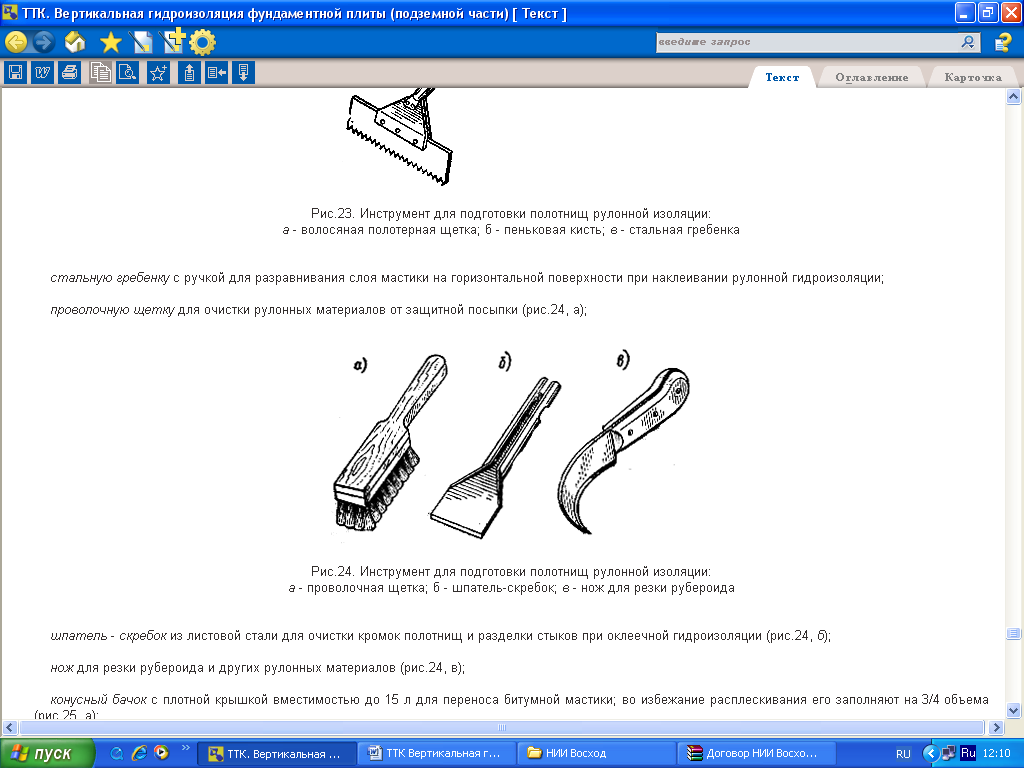 ТТК. Вертикальная гидроизоляция фундаментной плиты (подземной части) [ Текст ]

введите запрос

Текст Оглавление Карточка

Рис.23. Инструмент для подготовки полотнищ рулонной изоляции:
а - волосяная полотерная щетка; б - пеньковая кисть; в - стальная гребенка

стальную гребенку с ручкой для разравнивания слоя мастики на горизонтальной поверхности при наклеивании рулонной гидроизоляции;

проволочную щетку для очистки рулонных материалов от защитной посыпки (рис.24, а);

а) б) в)

Рис.24. Инструмент для подготовки полотнищ рулонной изоляции:
а - проволочная щетка; б - шпатель-скребок; в - нож для резки рубероида

шпатель - скребок из листовой стали для очистки кромок полотнищ и разделки стыков при оклеечной гидроизоляции (рис.24, б);

нож для резки рубероида и других рулонных материалов (рис.24, в);

конусный бачок с плотной крышкой вместимостью до 15 л для переноса битумной мастики; во избежание расплескивания его заполняют на 3/4 объема (рис.25, а);

пуск ТТК. Вертикальная ... ТТК Вертикальная г... НИИ Восход Договор НИИ Восхо... RU Ru 12:10