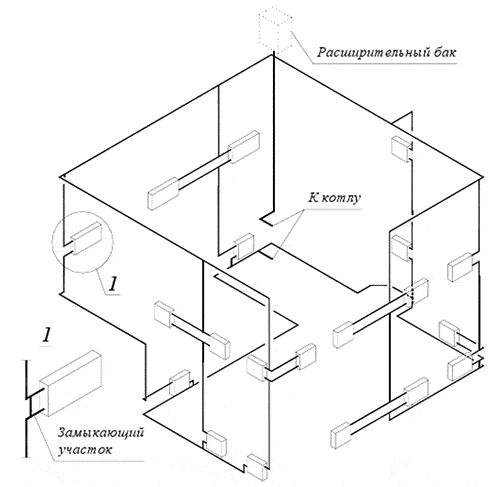 Расширительный бак

К котлу

1

1

Замыкающий участок