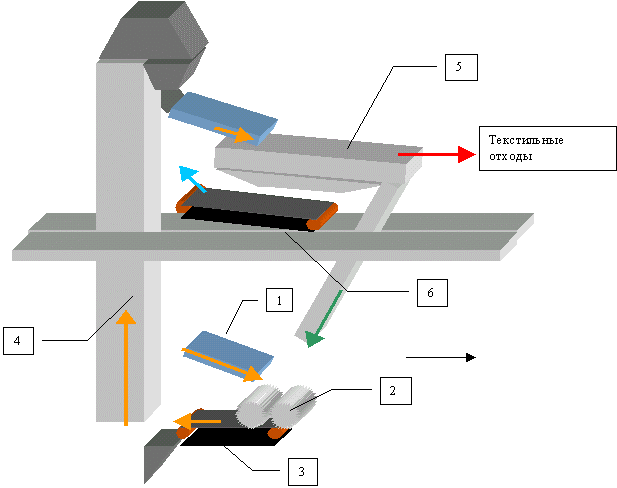 5

Текстильные отходы

6

1

4

2

3