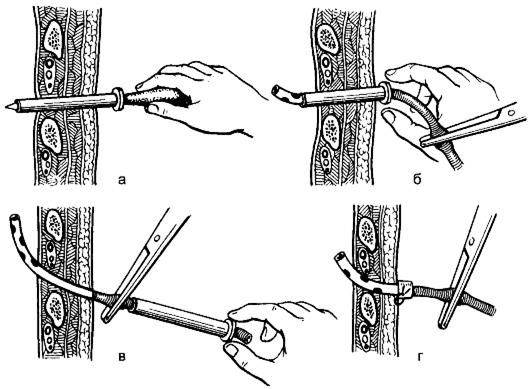 а
б
в
г