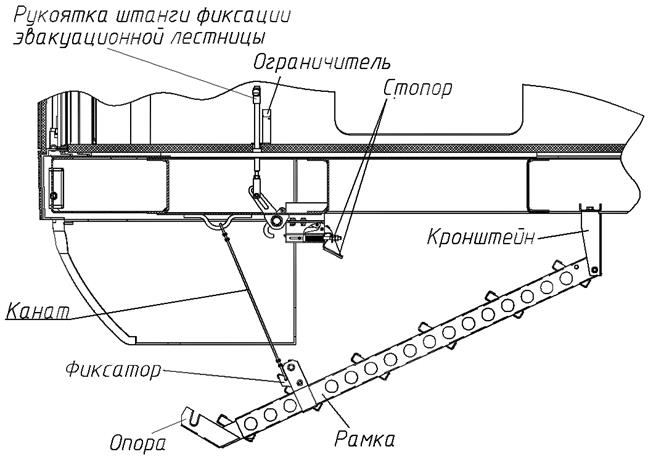 Рукоятка штанги фиксации эвакуационной лестницы

Ограничитель

Стопор

Кронштейн

Канат

Фиксатор

Опора

Рамка