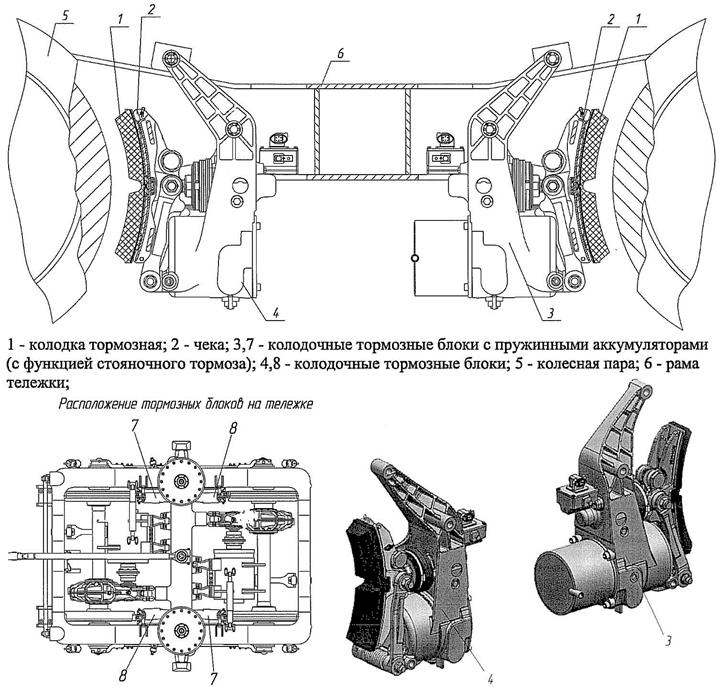 5
1
2
6
2
1
4
3

1 - колодка тормозная; 2 - чека; 3,7 - колодочные тормозные блоки с пружинными аккумуляторами (с функцией стояночного тормоза); 4,8 - колодочные тормозные блоки; 5 - колесная пара; 6 - рама тележки;

Расположение тормозных блоков на тележке

7
8
8
7
4
3