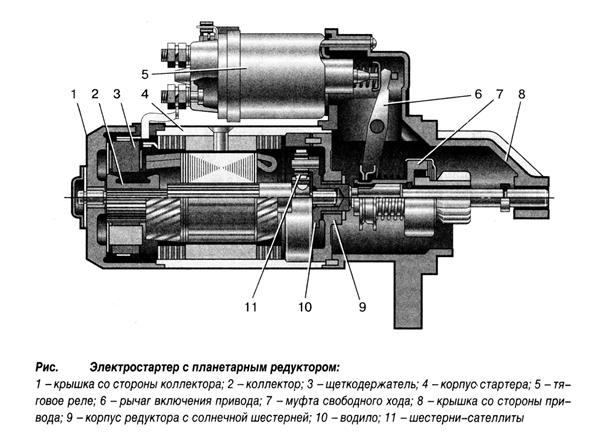 5
1 2 3 4
6 7 8
11 10 9

Рис. Электростартер с планетарным редуктором:
1 – крышка со стороны коллектора; 2 – коллектор; 3 – щеткодержатель; 4 – корпус стартера; 5 – тяговое реле; 6 – рычаг включения привода; 7 – муфта свободного хода; 8 – крышка со стороны привода; 9 – корпус редуктора с солнечной шестерней; 10 – водило; 11 – шестерни–сателлиты