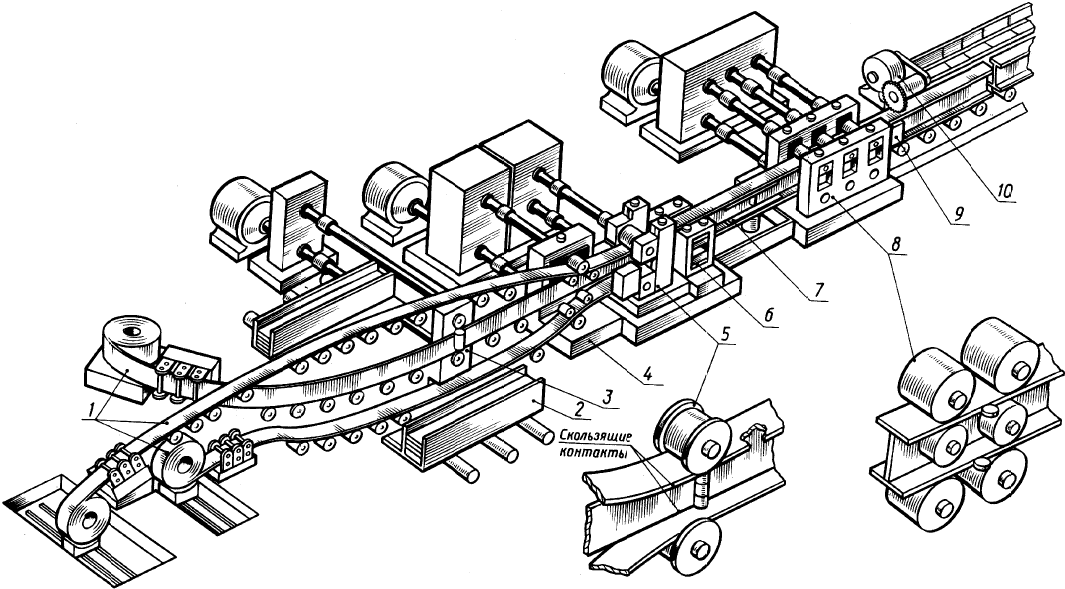 10
9
8
7
6
5
4
3
2
1
Скользящие контакты