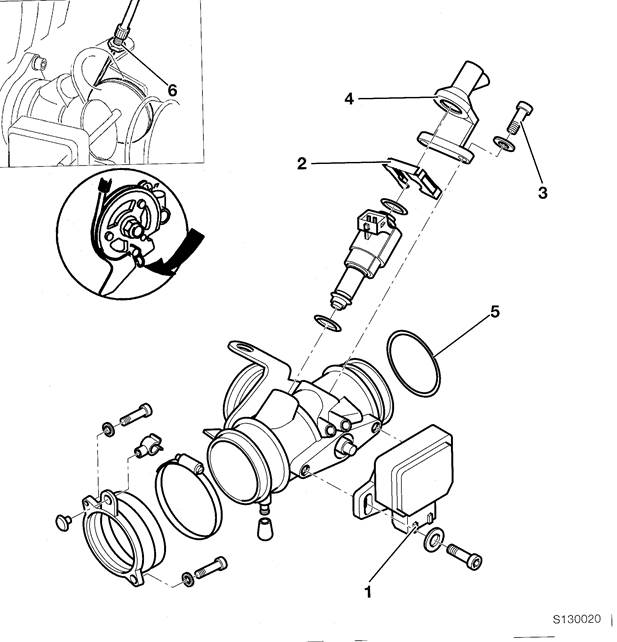 6
4
3
2
5
1
S130020