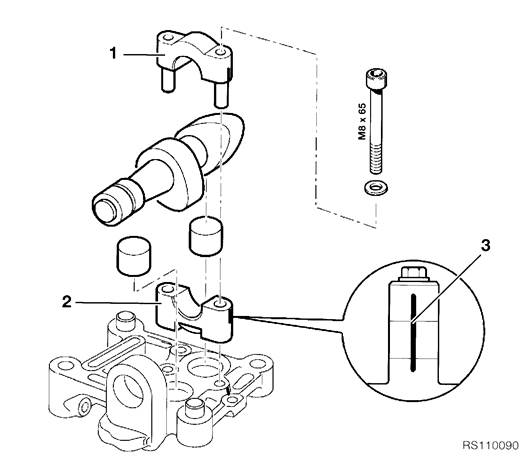 1

M8 x 65

3

2

RS110090