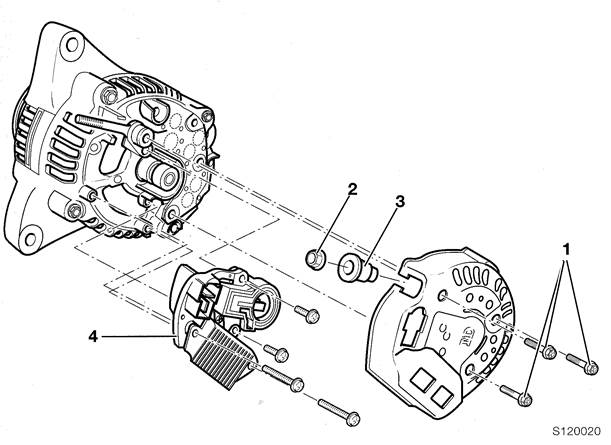 2
3
1
4
S120020