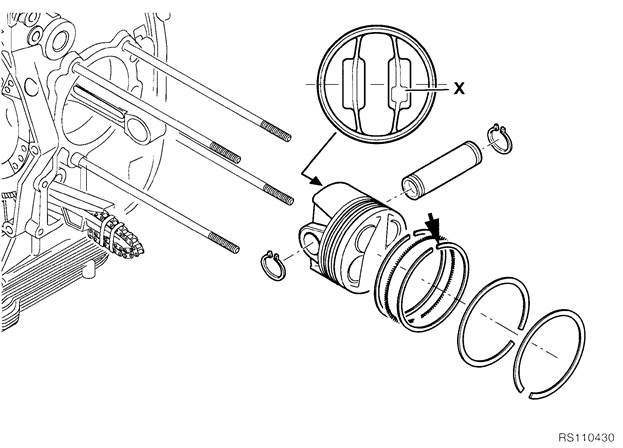 X

RS110430