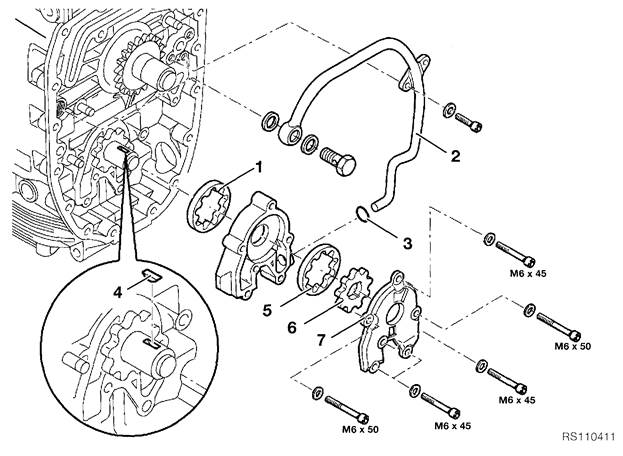 1
2
3
4
5
6
7
M6 x 45
M6 x 50
M6 x 45
M6 x 50
M6 x 45
RS110411