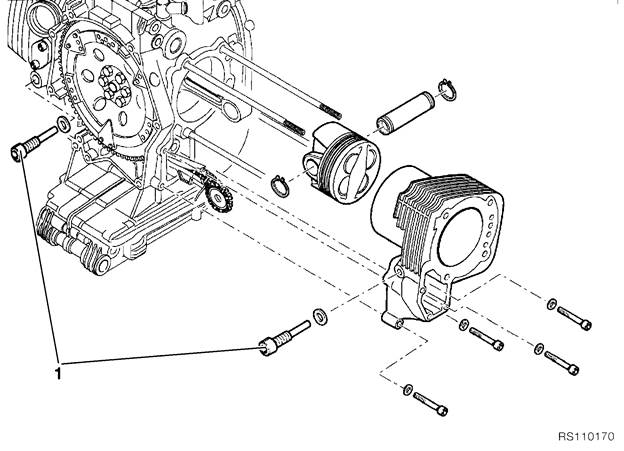 1

RS110170