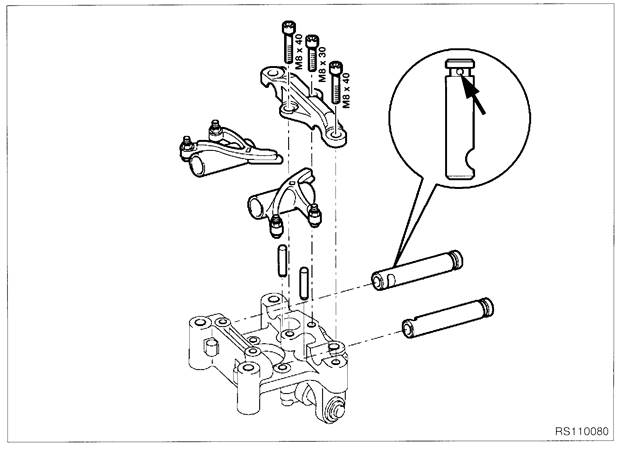 M8 x 40
M8 x 30
M8 x 40
RS110080