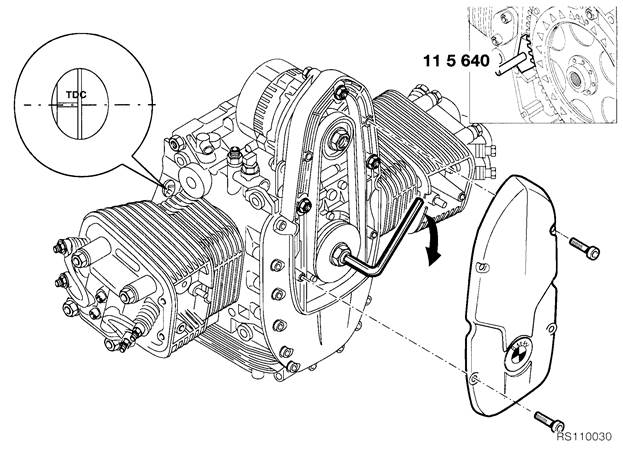 TDC

11 5 640

RS110030