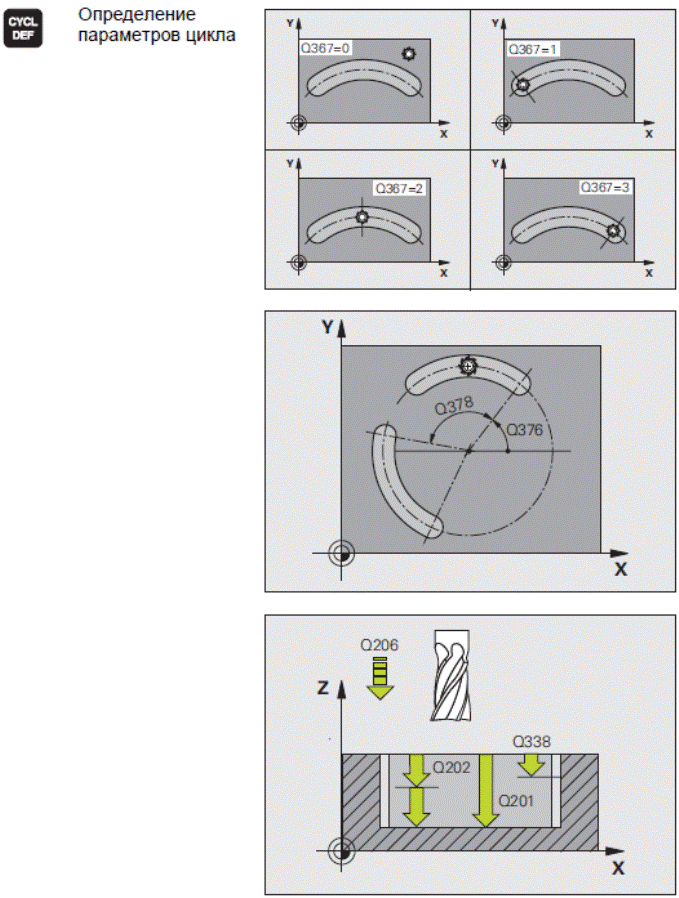 CYCL DEF

Определение параметров цикла

Y
Q367=0
X

Y
Q367=1
X

Y
Q367=2
X

Y
Q367=3
X

Y
Q378
Q376
X

Q206
Z
Q338
Q202
Q201
X