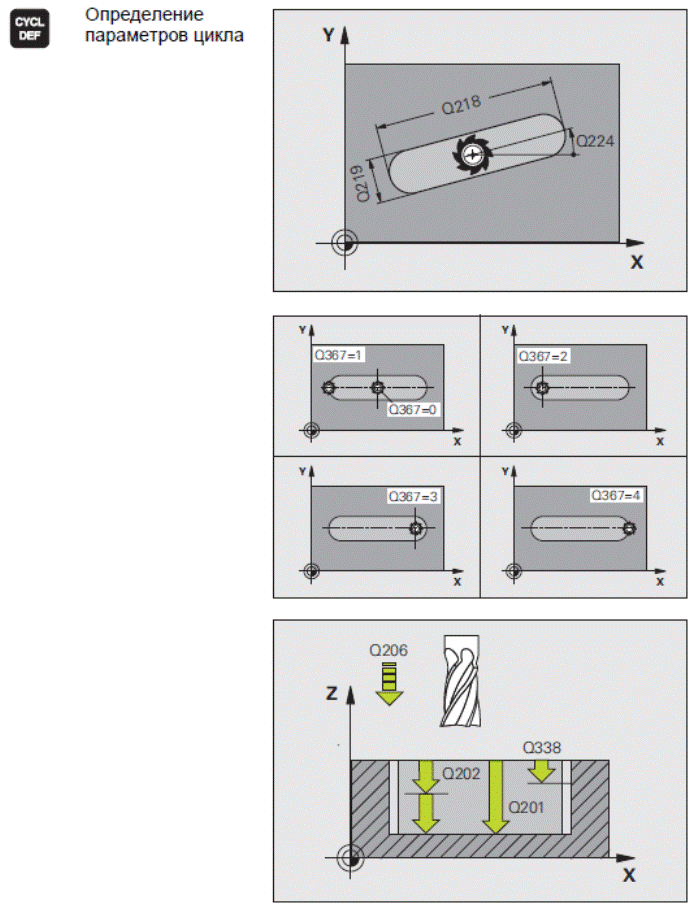 CYCL DEF

Определение параметров цикла

Y
Q218
Q224
Q219
X

Y
Q367=1
Q367=0
X

Y
Q367=2
X

Y
Q367=3
X

Y
Q367=4
X

Q206
Z
Q338
Q202
Q201
X