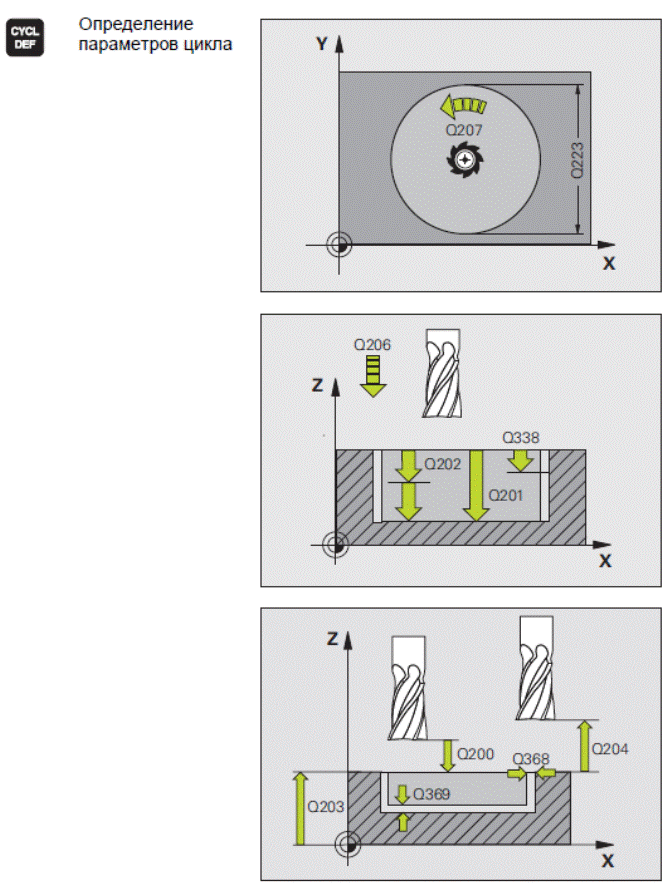 CYCL DEF

Определение параметров цикла

Y
Q207
Q223
X

Q206
Z
Q338
Q202
Q201
X

Z
Q200
Q368
Q204
Q369
Q203
X