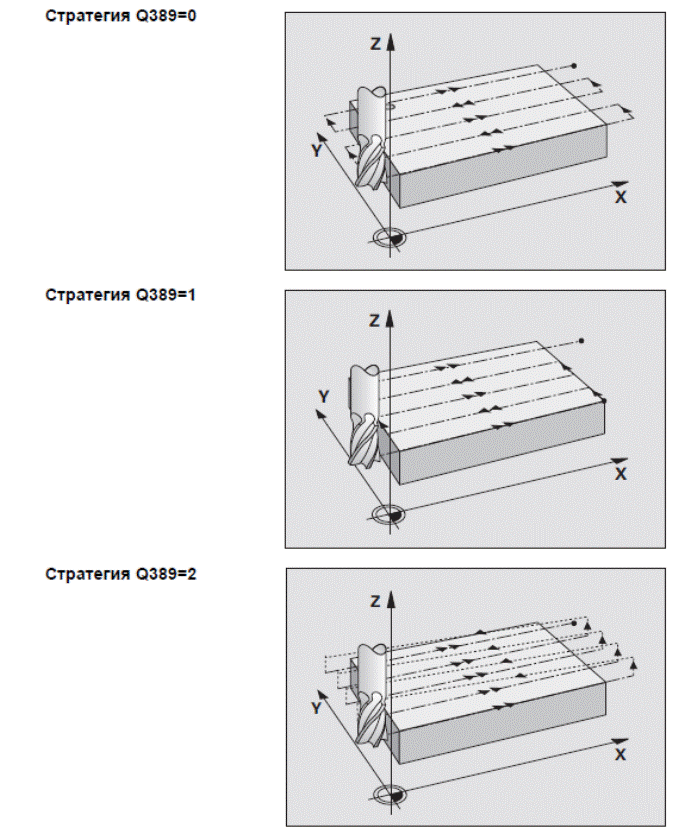 Стратегия Q389=0

Z
Y
X

Стратегия Q389=1

Z
Y
X

Стратегия Q389=2

Z
Y
X