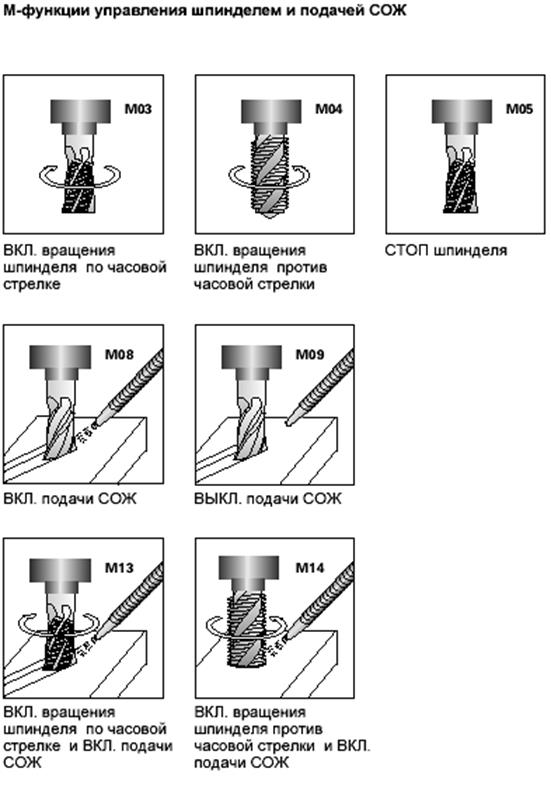 М-функции управления шпинделем и подачей СОЖ

M03

ВКЛ. вращения шпинделя по часовой стрелке

M04

ВКЛ. вращения шпинделя против часовой стрелки

M05

СТОП шпинделя

M08

ВКЛ. подачи СОЖ

M09

ВЫКЛ. подачи СОЖ

M13

ВКЛ. вращения шпинделя по часовой стрелке и ВКЛ. подачи СОЖ

M14

ВКЛ. вращения шпинделя против часовой стрелки и ВКЛ. подачи СОЖ