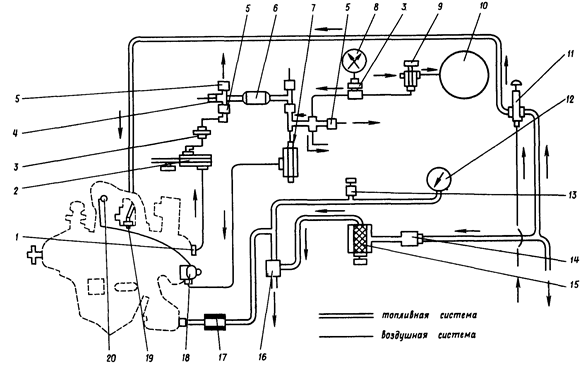 5
6
7
5
8
3
9
10
11
12
5
4
3
2
13
1
14
15
20
19
18
17
16
топливная система
воздушная система