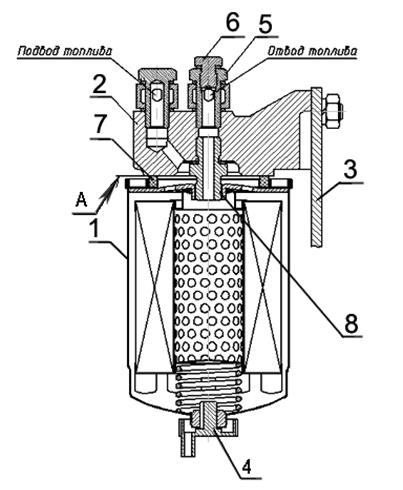 Подвод топлива
6
5
Отвод топлива
2
7
3
A
1
8
4