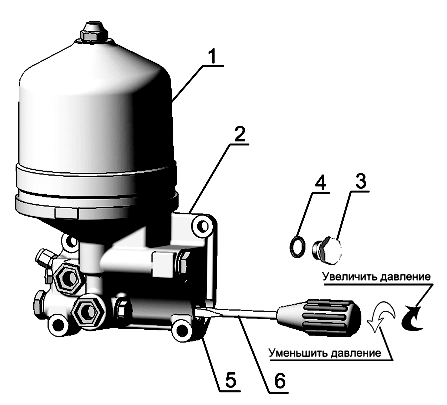 1
2
4
3
Увеличить давление
Уменьшить давление
5
6