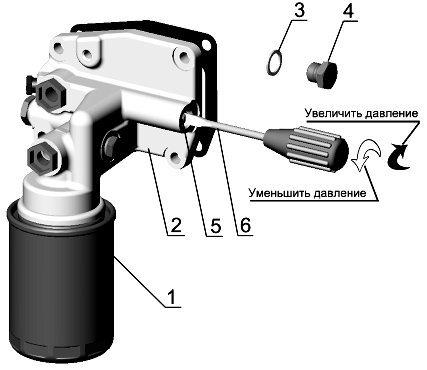 3
4
Увеличить давление
Уменьшить давление
2
5
6
1