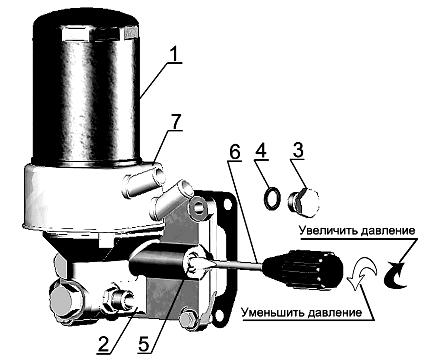 1
7
6
4
3
Увеличить давление
Уменьшить давление
2
5