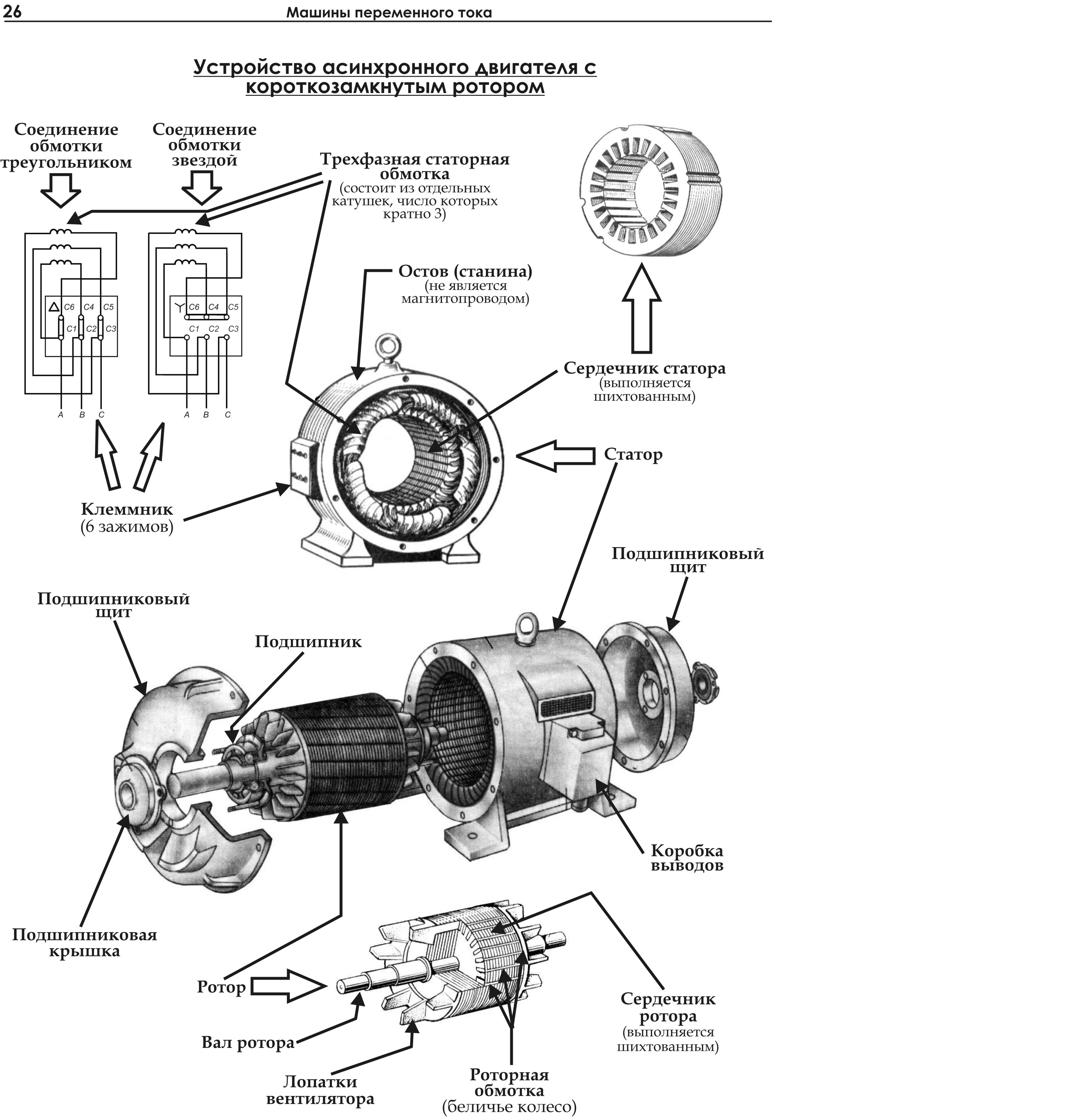 26 Машины переменного тока

Устройство асинхронного двигателя с короткозамкнутым ротором

Соединение обмотки треугольником

Соединение обмотки звездой

Трехфазная статорная обмотка (состоит из отдельных катушек, число которых кратно 3)

C6 C4 C5
C1 C2 C3
A B C

C6 C4 C5
C1 C2 C3
A B C

Остов (станина) (не является магнитопроводом)

Сердечник статора (выполняется шихтованным)

Статор

Клеммник (6 зажимов)

Подшипниковый щит

Подшипниковый щит

Подшипник

Коробка выводов

Подшипниковая крышка

Ротор

Вал ротора

Лопатки вентилятора

Роторная обмотка (беличье колесо)

Сердечник ротора (выполняется шихтованным)