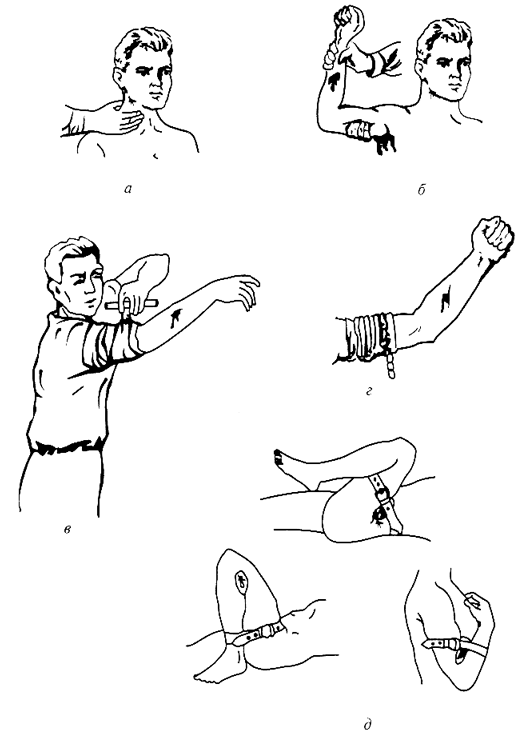 а

б

в

г

д