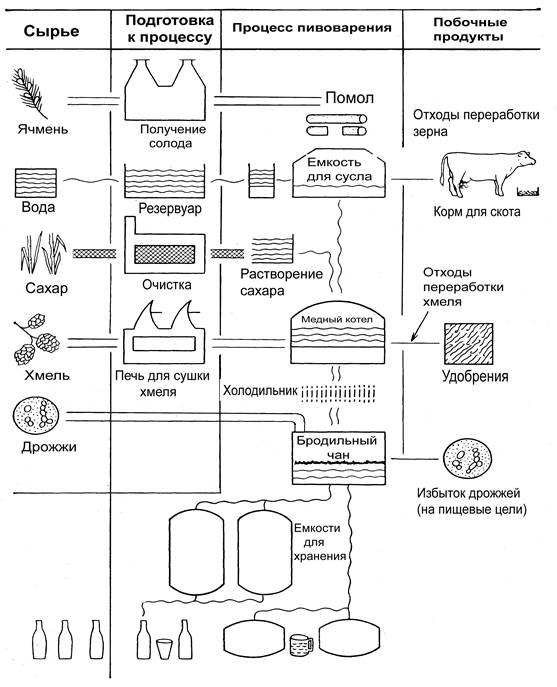 Сырье

Подготовка к процессу

Процесс пивоварения

Побочные продукты

Ячмень

Получение солода

Помол

Отходы переработки зерна

Вода

Резервуар

Емкость для сусла

Корм для скота

Сахар

Очистка

Растворение сахара

Отходы переработки хмеля

Хмель

Печь для сушки хмеля

Медный котел

Удобрения

Холодильник

Дрожжи

Бродильный чан

Избыток дрожжей (на пищевые цели)

Емкости для хранения