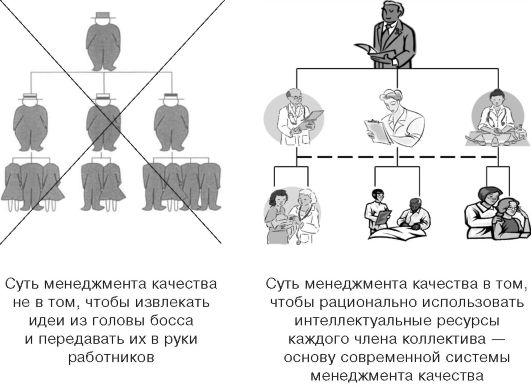 Суть менеджмента качества не в том, чтобы извлекать идеи из головы босса и передавать их в руки работников

Суть менеджмента качества в том, чтобы рационально использовать интеллектуальные ресурсы каждого члена коллектива — основу современной системы менеджмента качества