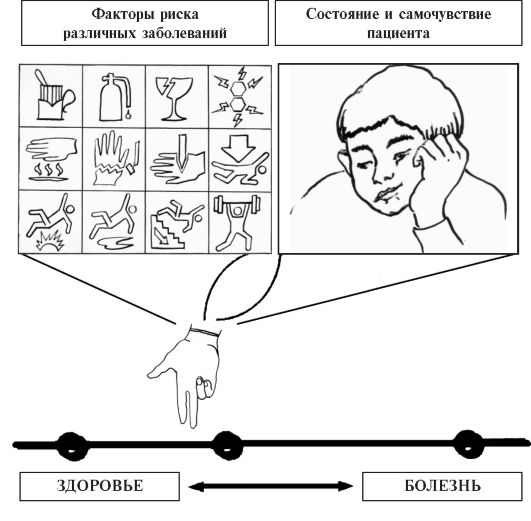 Факторы риска различных заболеваний

Состояние и самочувствие пациента

ЗДОРОВЬЕ

БОЛЕЗНЬ