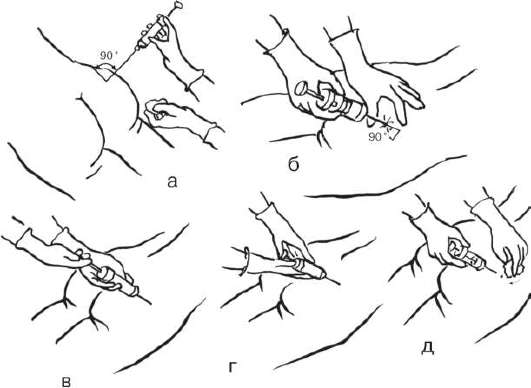 90°
а
90°
б
в
г
д