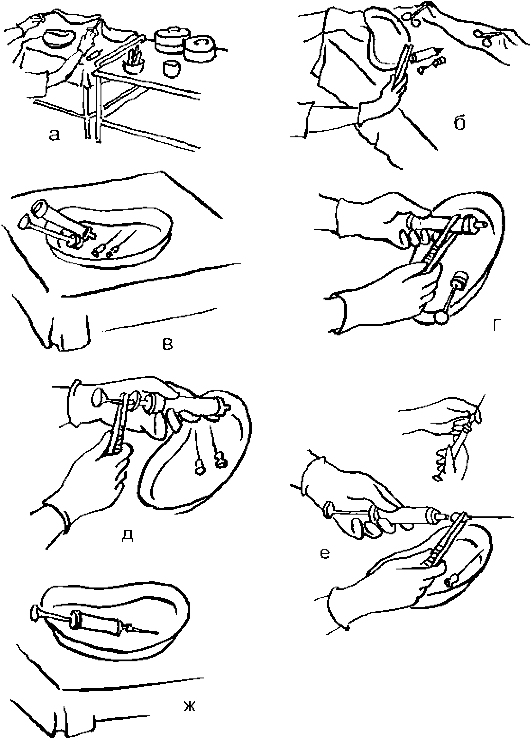 а

б

в

г

д

е

ж