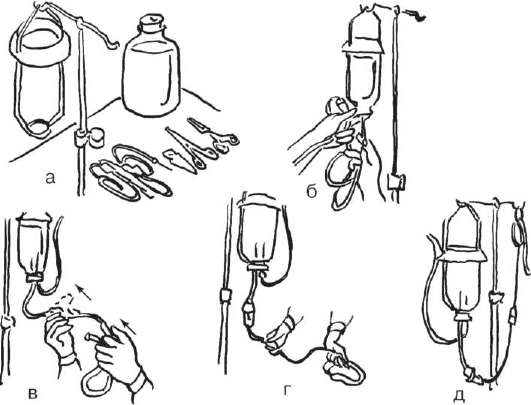 а
б
в
г
д