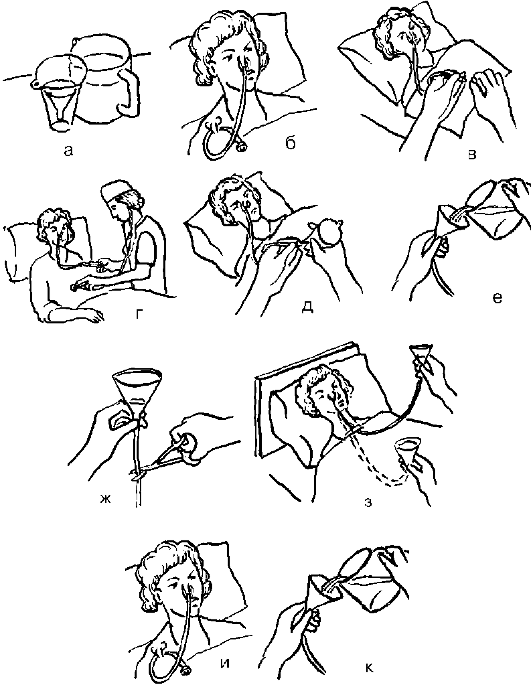 а
б
в
г
д
е
ж
з
и
к