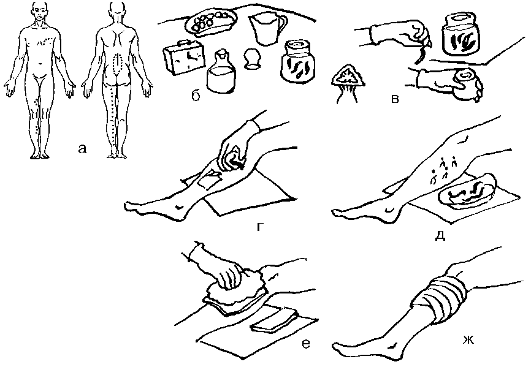 а

б

в

г

д

е

ж